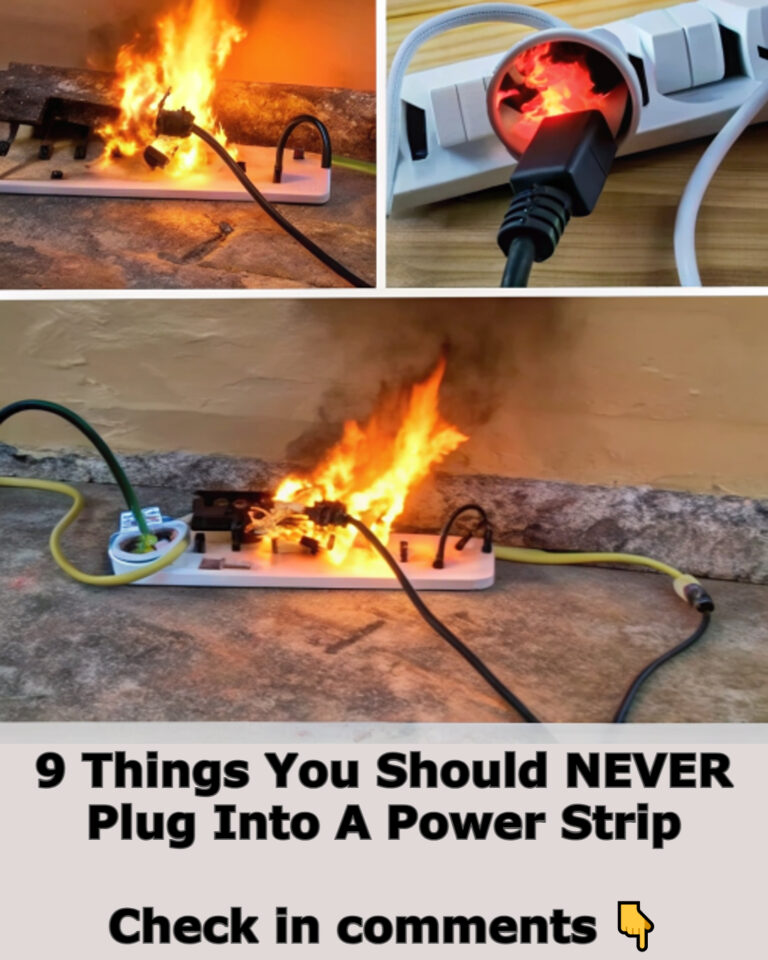 9 Things You Should NEVER Plug Into A Power Strip

Check in comments 👇